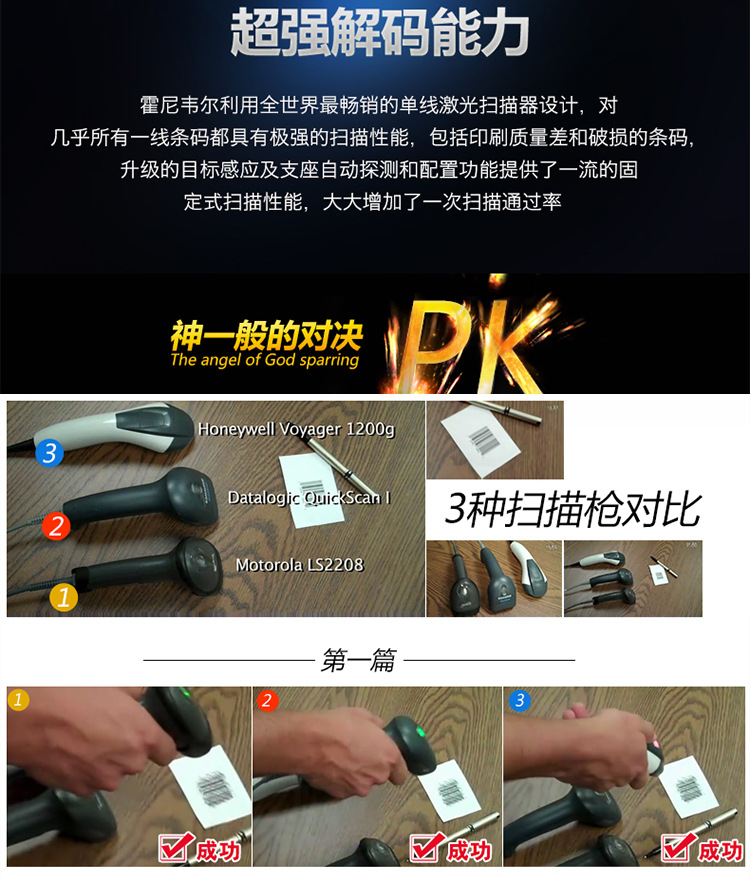 超强解码能力

霍尼韦尔利用全世界最畅销的单线激光扫描器设计，对几乎所有一线条码都具有极强的扫描性能，包括印刷质量差和破损的条码，升级的目标感应及支座自动探测和配置功能提供了一流的固定式扫描性能，大大增加了一次扫描通过率

神一般的对决
The angel of God sparring
PK

3
Honeywell Voyager 1200g
2
Datalogic QuickScan I
1
Motorola LS2208

3种扫描枪对比

第一篇

1
成功
2
成功
3
成功